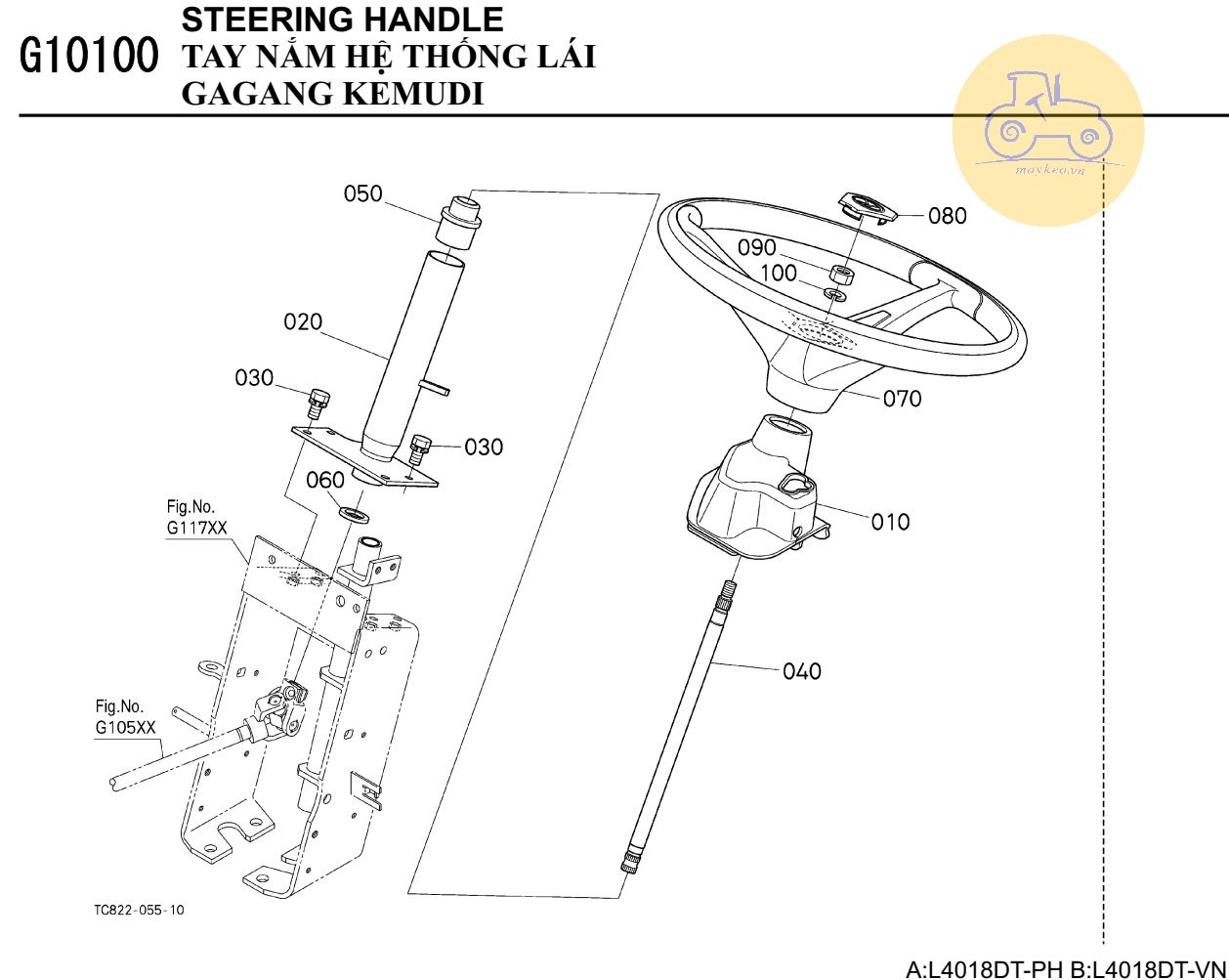 G10100 STEERING HANDLE
TAY NẮM HỆ THỐNG LÁI
GAGANG KEMUDI

maykeo.vn

050
020
030
030
060
Fig.No.
G117XX
Fig.No.
G105XX
080
090
100
070
010
040

TC822-055-10

A:L4018DT-PH B:L4018DT-VN